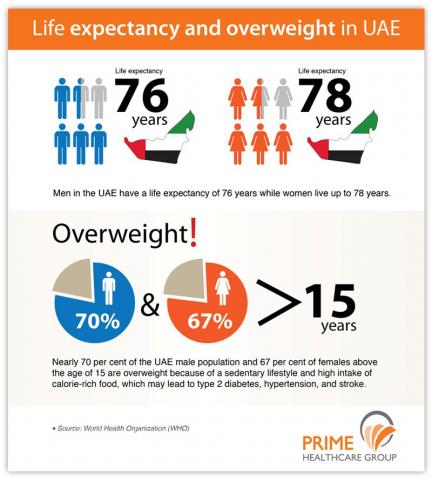 Life expectancy and overweight in UAE

Life expectancy
76
years

Life expectancy
78
years

Men in the UAE have a life expectancy of 76 years while women live up to 78 years.

Overweight!

70%
&
67%
>15
years

Nearly 70 per cent of the UAE male population and 67 per cent of females above the age of 15 are overweight because of a sedentary lifestyle and high intake of calorie-rich food, which may lead to type 2 diabetes, hypertension, and stroke.

• Source: World Health Organization (WHO)

PRIME
HEALTHCARE GROUP